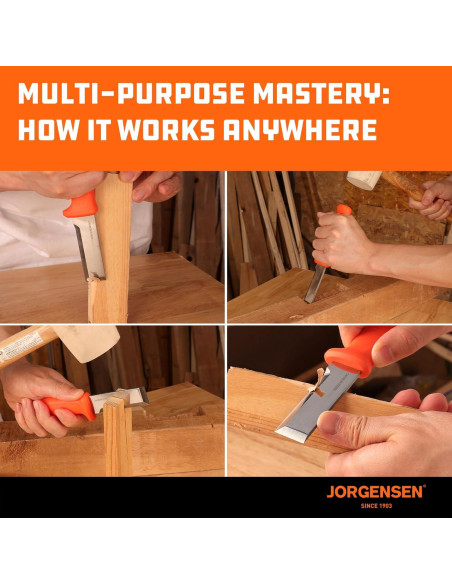 MULTI-PURPOSE MASTERY: HOW IT WORKS ANYWHERE

JORGENSEN®
SINCE 1903