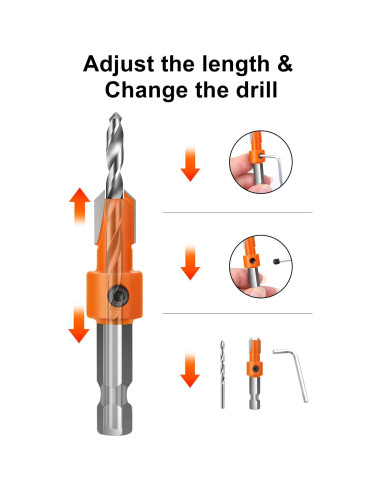 Adjust the length & Change the drill