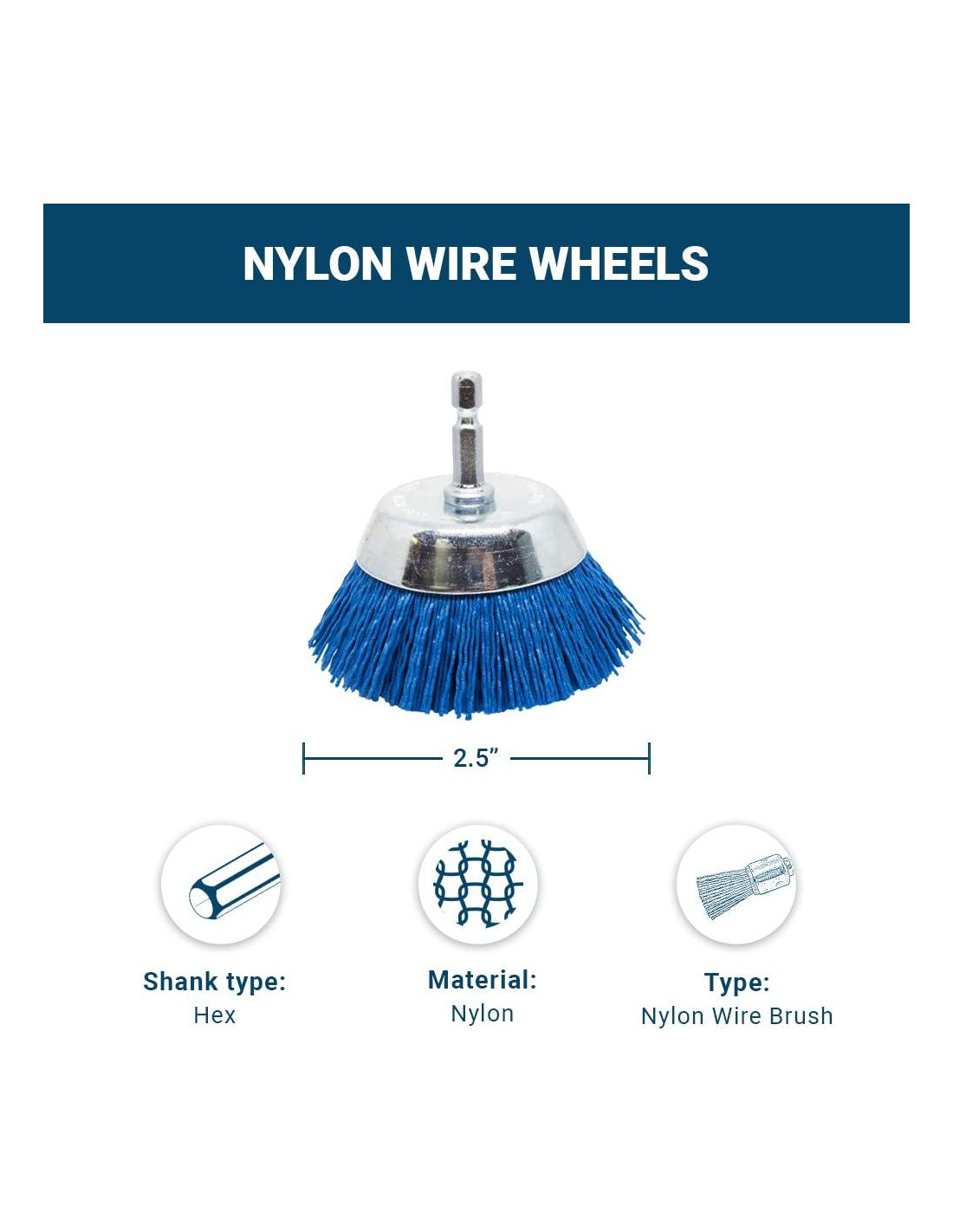 NYLON WIRE WHEELS

2.5"

Shank type:
Hex

Material:
Nylon

Type:
Nylon Wire Brush