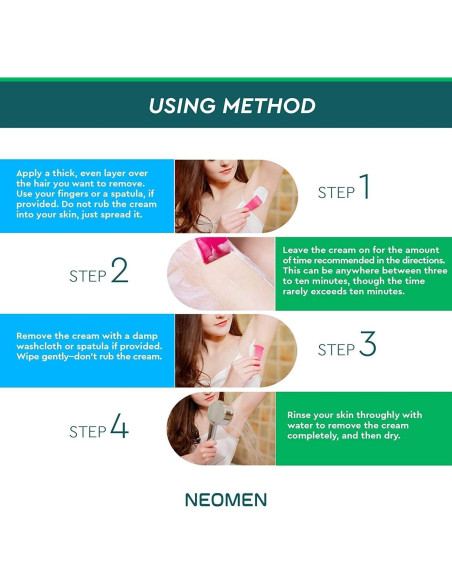 USING METHOD

Apply a thick, even layer over the hair you want to remove. Use your fingers or a spatula, if provided. Do not rub the cream into your skin, just spread it.

STEP 1

STEP 2

Leave the cream on for the amount of time recommended in the directions. This can be anywhere between three to ten minutes, though the time rarely exceeds ten minutes.

Remove the cream with a damp washcloth or spatula if provided. Wipe gently–don't rub the cream.

STEP 3

STEP 4

Rinse your skin throughly with water to remove the cream completely, and then dry.

NEOMEN