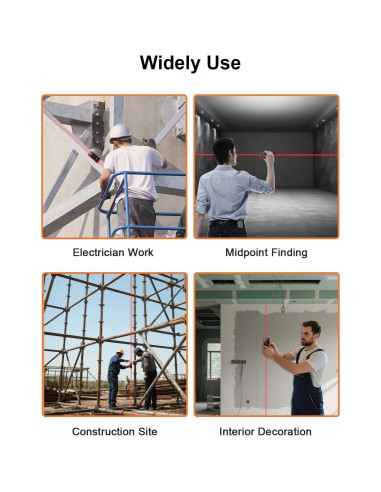 Widely Use

Electrician Work

Midpoint Finding

Construction Site

Interior Decoration