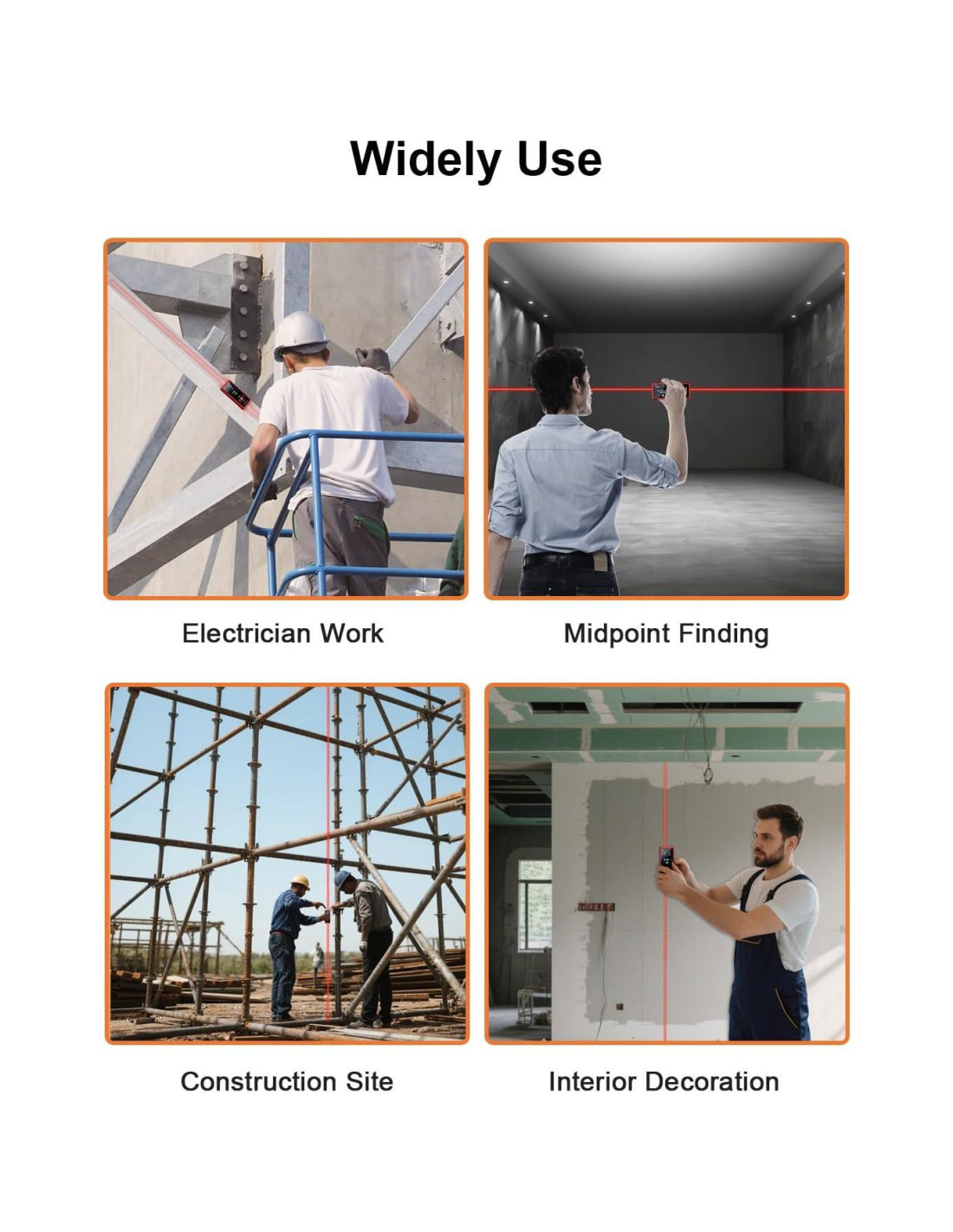 Widely Use

Electrician Work

Midpoint Finding

Construction Site

Interior Decoration