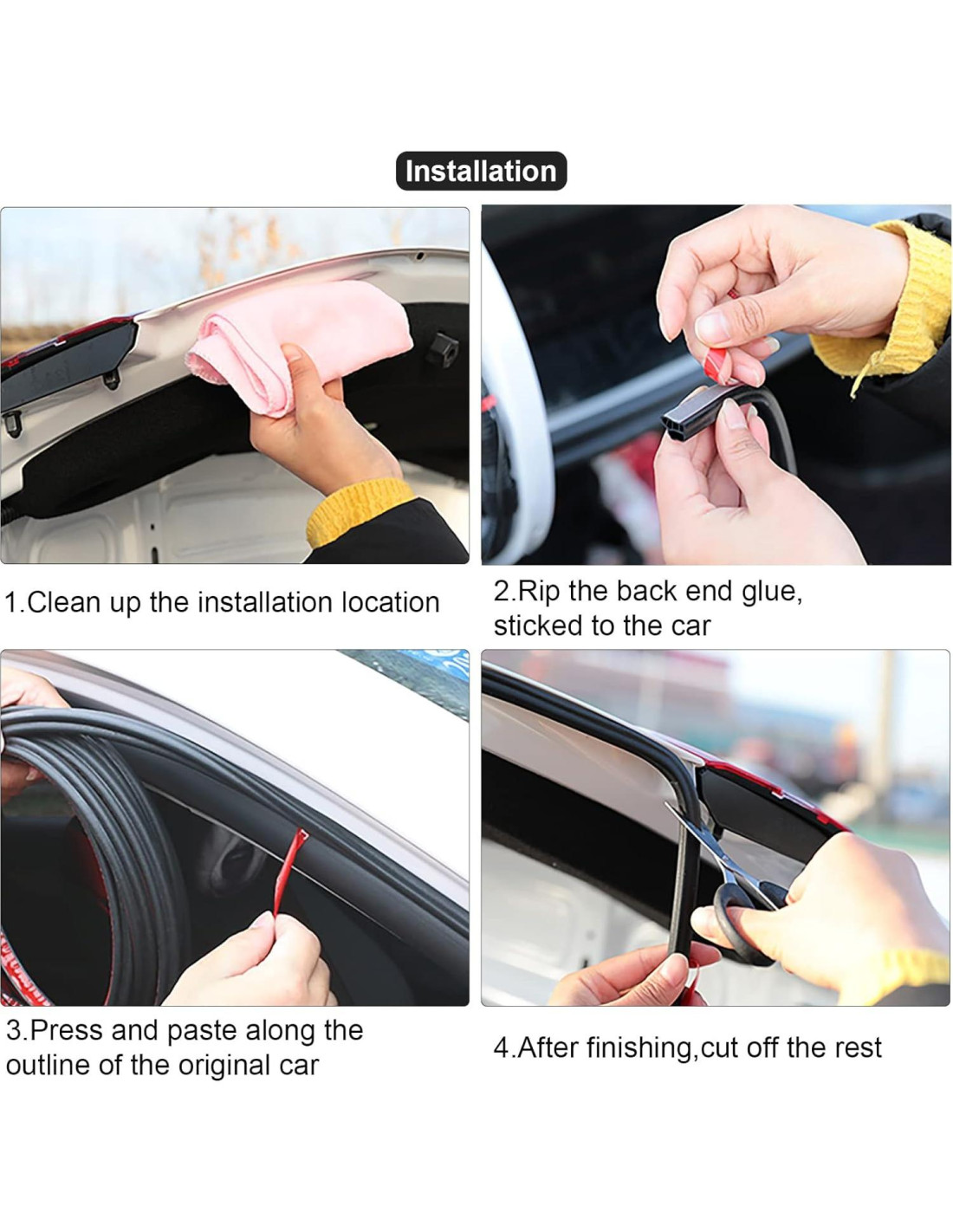 Installation

1.Clean up the installation location

2.Rip the back end glue, sticked to the car

3.Press and paste along the outline of the original car

4.After finishing,cut off the rest