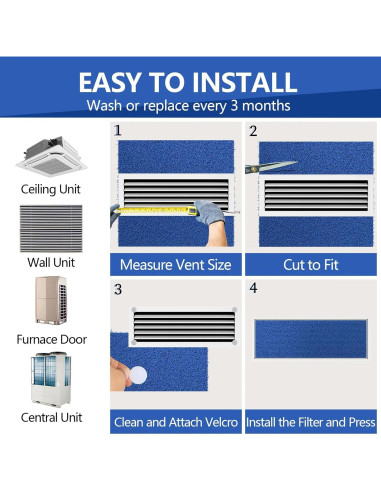 EASY TO INSTALL
Wash or replace every 3 months

Ceiling Unit

Wall Unit

Furnace Door

Central Unit

1
Measure Vent Size

2
Cut to Fit

3
Clean and Attach Velcro

4
Install the Filter and Press