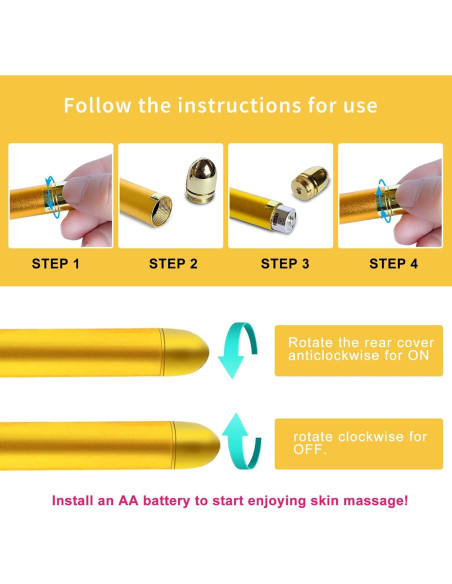 Follow the instructions for use

STEP 1

STEP 2

STEP 3

STEP 4

Rotate the rear cover anticlockwise for ON

rotate clockwise for OFF.

Install an AA battery to start enjoying skin massage!