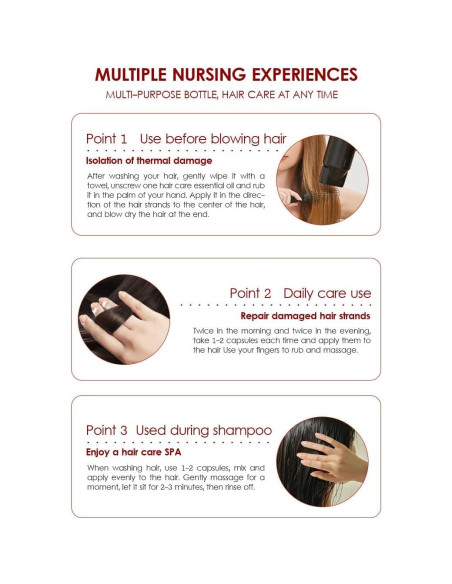 MULTIPLE NURSING EXPERIENCES
MULTI-PURPOSE BOTTLE, HAIR CARE AT ANY TIME

Point 1 Use before blowing hair

Isolation of thermal damage

After washing your hair, gently wipe it with a towel, unscrew one hair care essential oil and rub it in the palm of your hand. Apply it in the direction of the hair strands to the center of the hair, and blow dry the hair at the end.

Point 2 Daily care use

Repair damaged hair strands

Twice in the morning and twice in the evening, take 1-2 capsules each time and apply them to the hair Use your fingers to rub and massage.

Point 3 Used during shampoo

Enjoy a hair care SPA

When washing hair, use 1-2 capsules, mix and apply evenly to the hair. Gently massage for a moment, let it sit for 2-3 minutes, then rinse off.