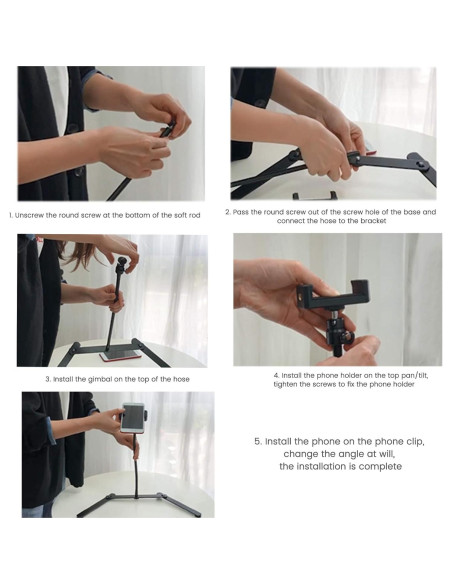 1. Unscrew the round screw at the bottom of the soft rod

2. Pass the round screw out of the screw hole of the base and connect the hose to the bracket

3. Install the gimbal on the top of the hose

4. Install the phone holder on the top pan/tilt, tighten the screws to fix the phone holder

5. Install the phone on the phone clip, change the angle at will, the installation is complete