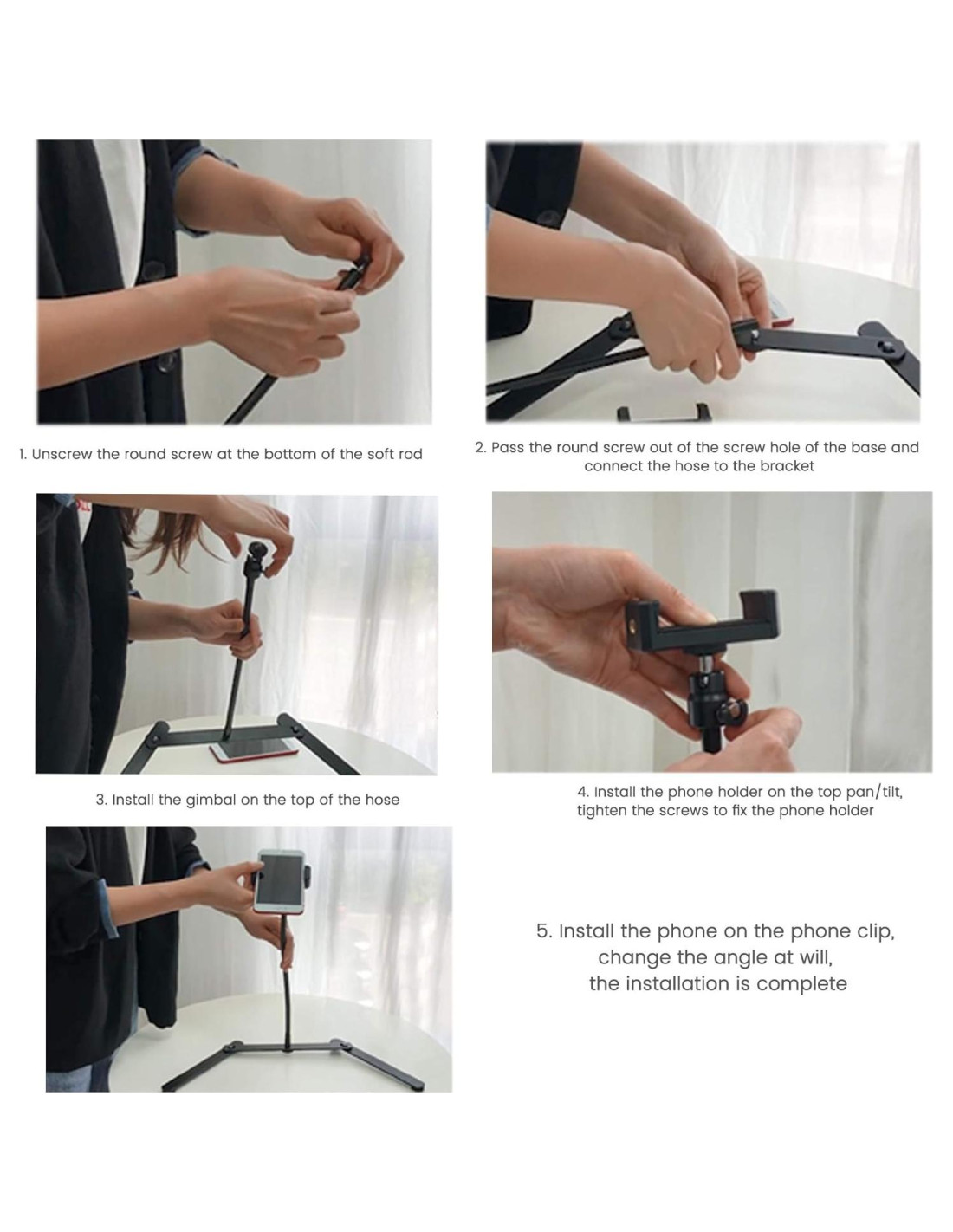 1. Unscrew the round screw at the bottom of the soft rod

2. Pass the round screw out of the screw hole of the base and connect the hose to the bracket

3. Install the gimbal on the top of the hose

4. Install the phone holder on the top pan/tilt, tighten the screws to fix the phone holder

5. Install the phone on the phone clip, change the angle at will, the installation is complete