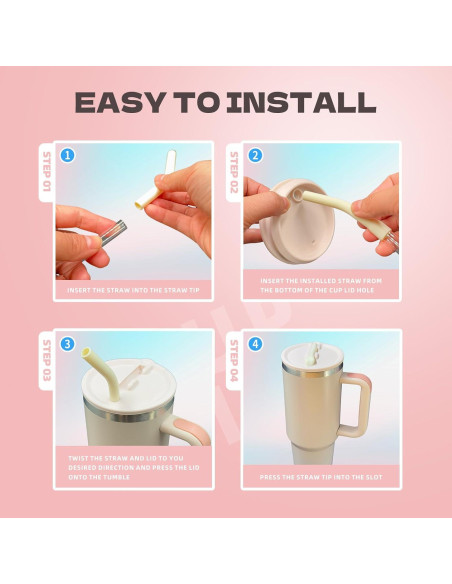 EASY TO INSTALL

STEP 01

1

INSERT THE STRAW INTO THE STRAW TIP

STEP 02

2

INSERT THE INSTALLED STRAW FROM THE BOTTOM OF THE CUP LID HOLE

STEP 03

3

TWIST THE STRAW AND LID TO YOU DESIRED DIRECTION AND PRESS THE LID ONTO THE TUMBLE

STEP 04

4

PRESS THE STRAW TIP INTO THE SLOT