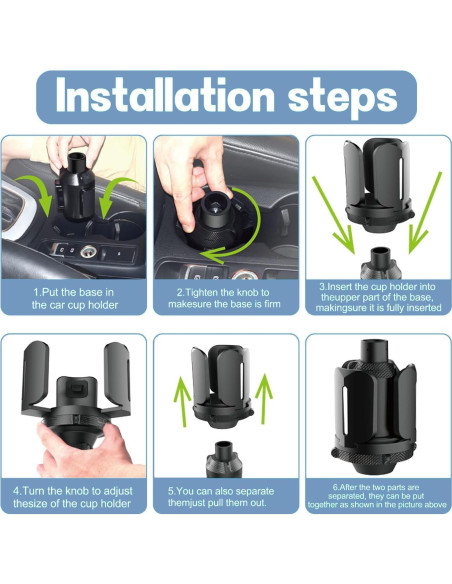 Installation steps

1.Put the base in the car cup holder

2.Tighten the knob to makesure the base is firm

3.Insert the cup holder into theupper part of the base, makingsure it is fully inserted

4.Turn the knob to adjust thesize of the cup holder

5.You can also separate themjust pull them out.

6.After the two parts are separated, they can be put together as shown in the picture above