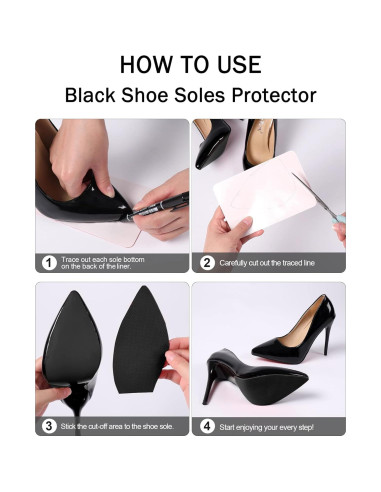 HOW TO USE
Black Shoe Soles Protector

1 Trace out each sole bottom on the back of the liner.

2 Carefully cut out the traced line

3 Stick the cut-off area to the shoe sole.

4 Start enjoying your every step!