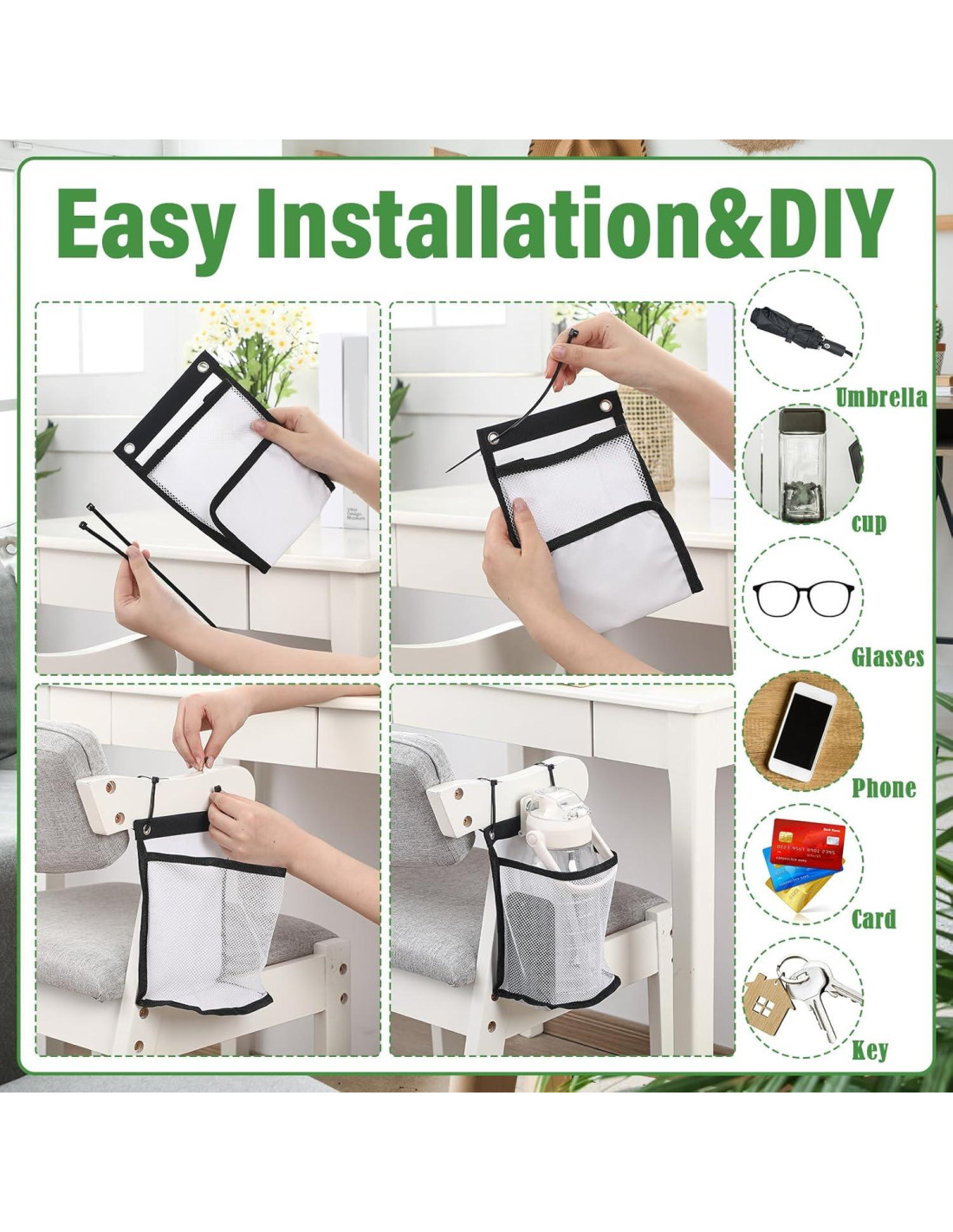 Easy Installation&DIY

Umbrella

cup

Glasses

Phone

Card

Key