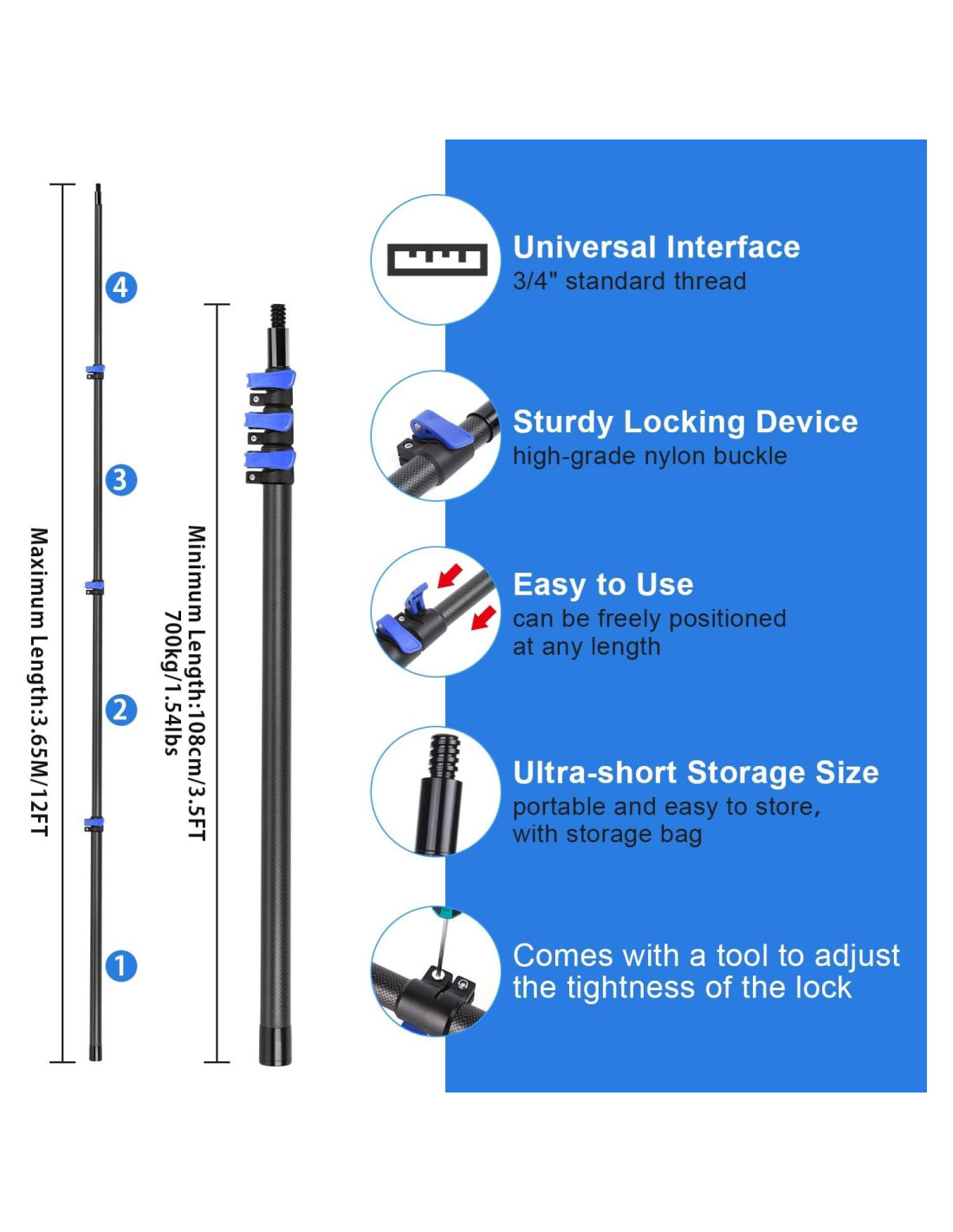 Maximum Length:3.65M/12FT

4
3
2
1

Minimum Length:108cm/3.5FT
700kg/1.54lbs

Universal Interface
3/4" standard thread

Sturdy Locking Device
high-grade nylon buckle

Easy to Use
can be freely positioned at any length

Ultra-short Storage Size
portable and easy to store, with storage bag

Comes with a tool to adjust the tightness of the lock