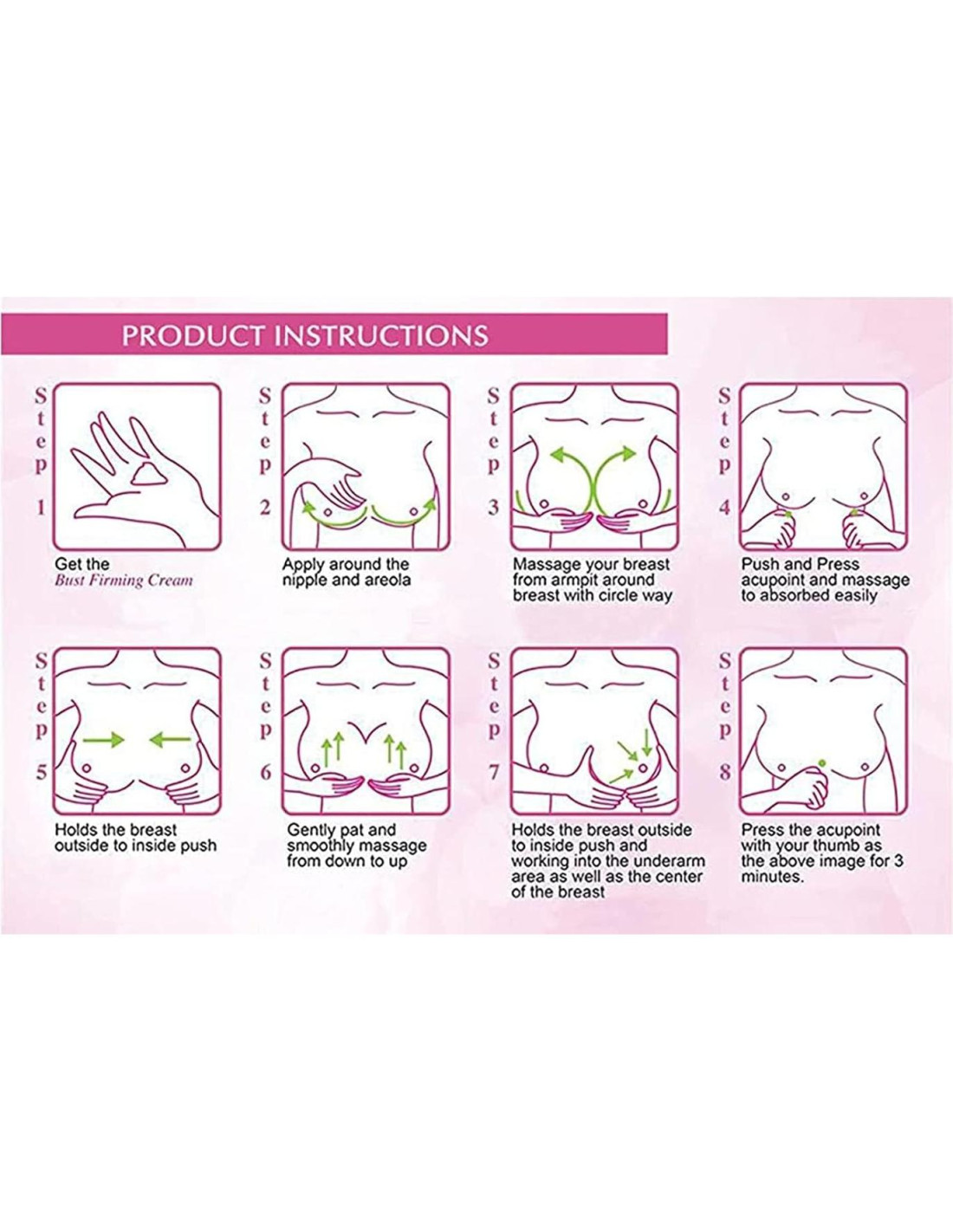 PRODUCT INSTRUCTIONS

Step 1
Get the
Bust Firming Cream

Step 2
Apply around the nipple and areola

Step 3
Massage your breast from armpit around breast with circle way

Step 4
Push and Press acupoint and massage to absorbed easily

Step 5
Holds the breast outside to inside push

Step 6
Gently pat and smoothly massage from down to up

Step 7
Holds the breast outside to inside push and working into the underarm area as well as the center of the breast

Step 8
Press the acupoint with your thumb as the above image for 3 minutes.