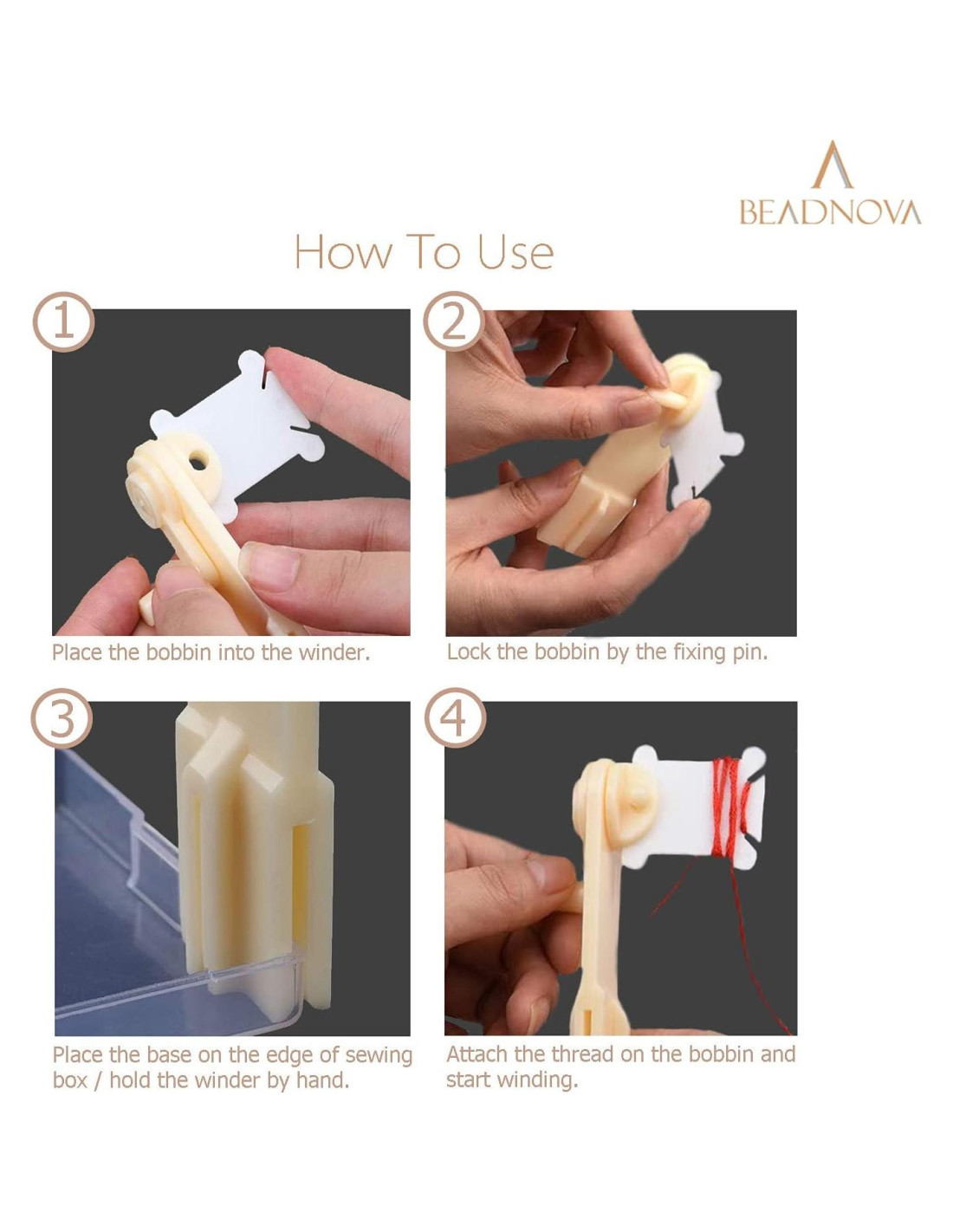 BEADNOVA

How To Use

1

Place the bobbin into the winder.

2

Lock the bobbin by the fixing pin.

3

Place the base on the edge of sewing box / hold the winder by hand.

4

Attach the thread on the bobbin and start winding.