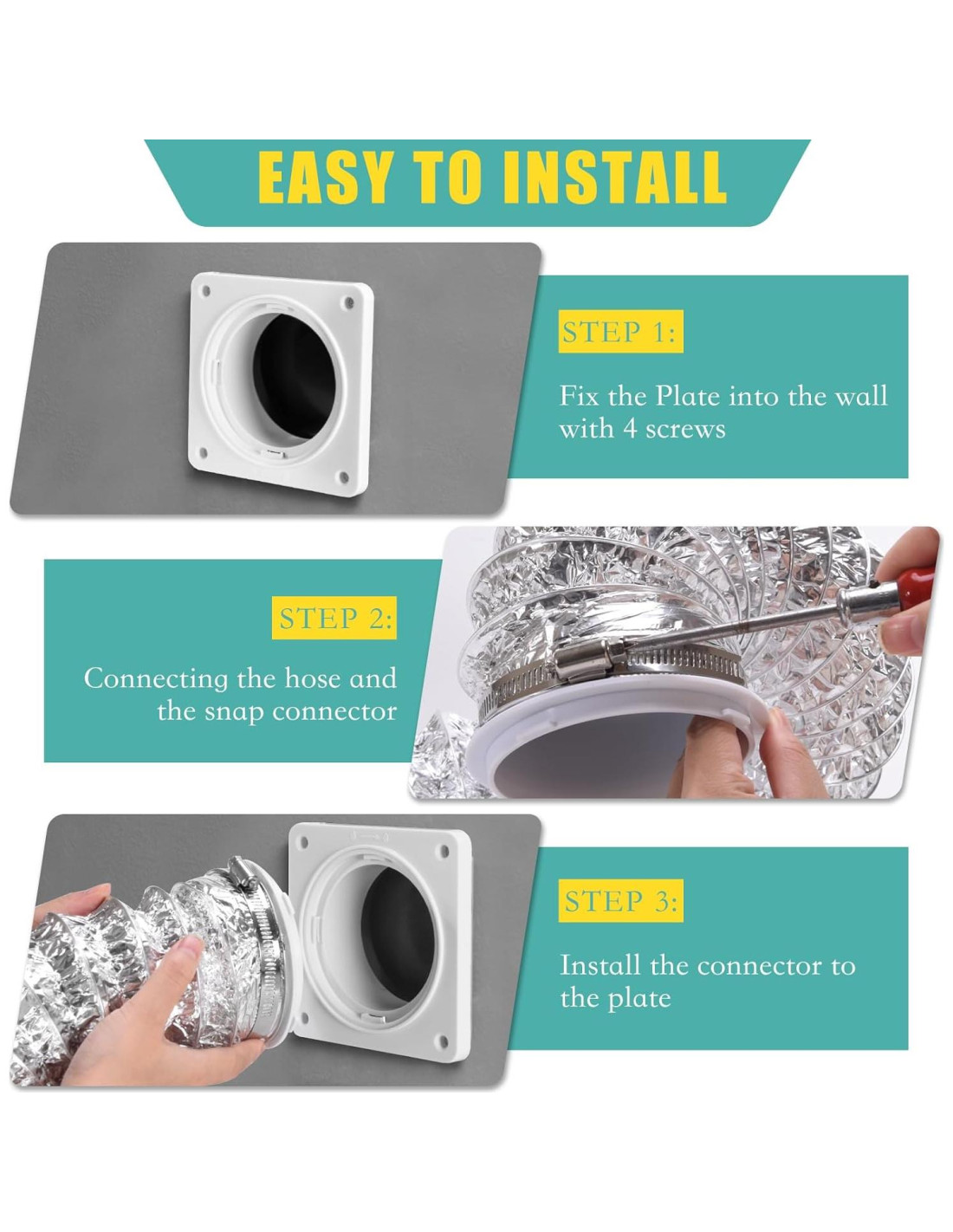 EASY TO INSTALL

STEP 1:

Fix the Plate into the wall with 4 screws

STEP 2:

Connecting the hose and the snap connector

STEP 3:

Install the connector to the plate