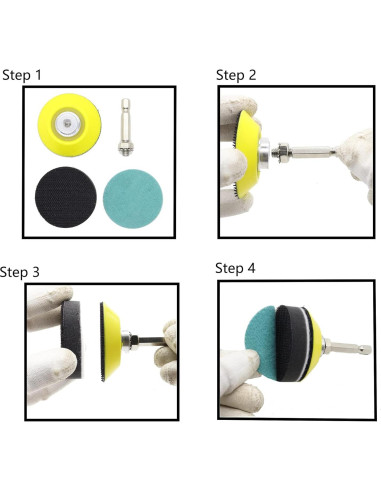 Step 1

Step 2

Step 3

Step 4