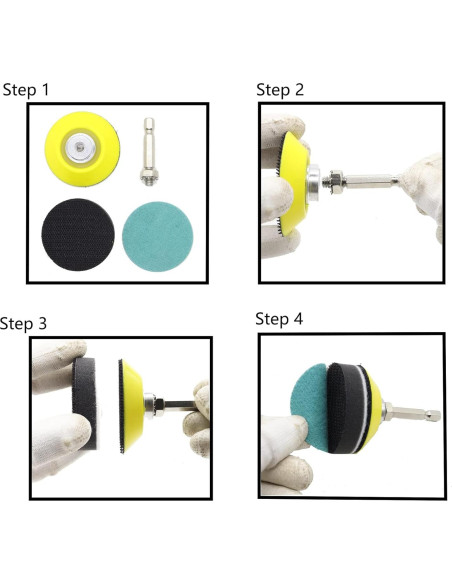 Step 1

Step 2

Step 3

Step 4