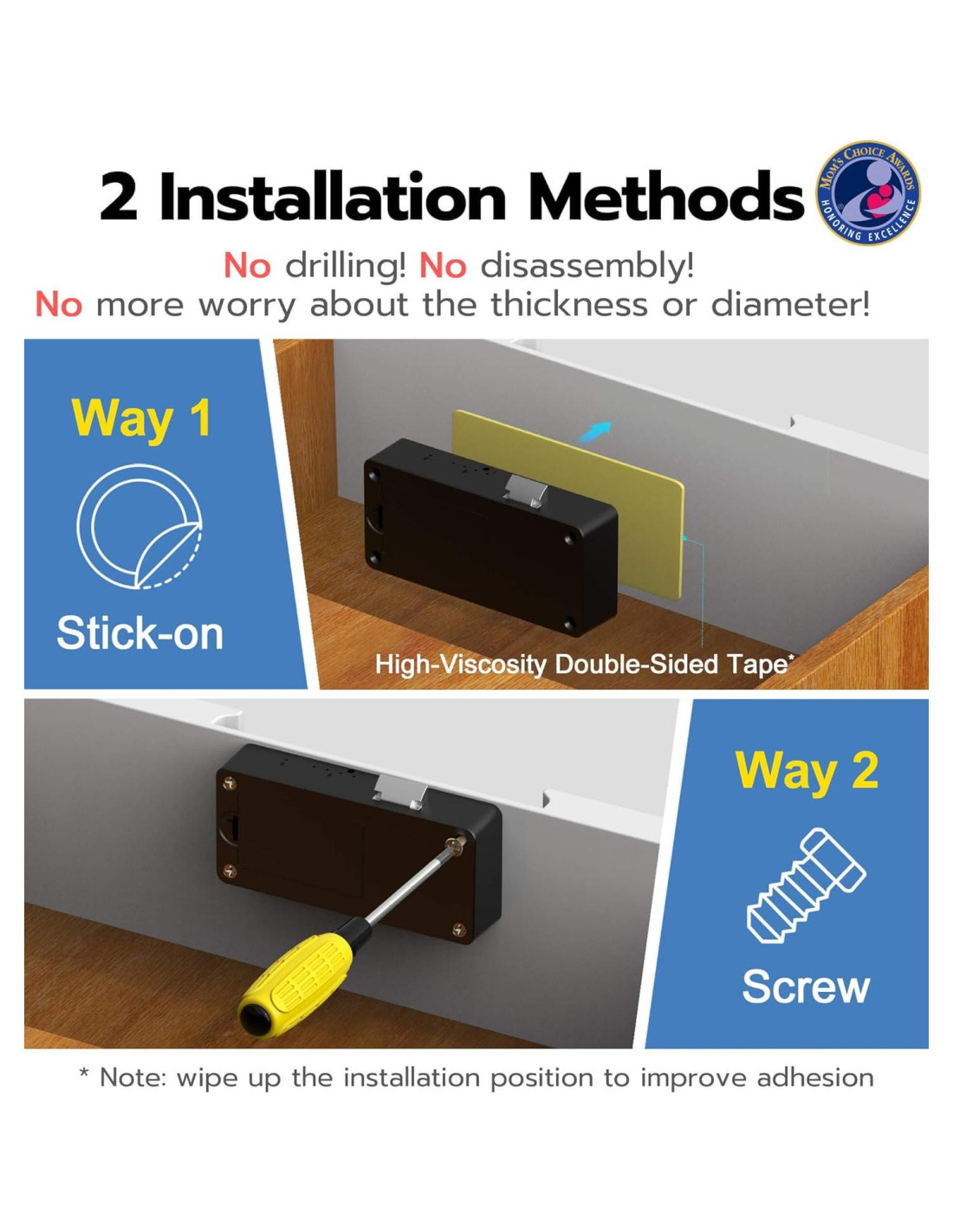 2 Installation Methods

MOM'S CHOICE AWARDS
HONORING EXCELLENCE

No drilling! No disassembly!
No more worry about the thickness or diameter!

Way 1

Stick-on

High-Viscosity Double-Sided Tape*

Way 2

Screw

* Note: wipe up the installation position to improve adhesion