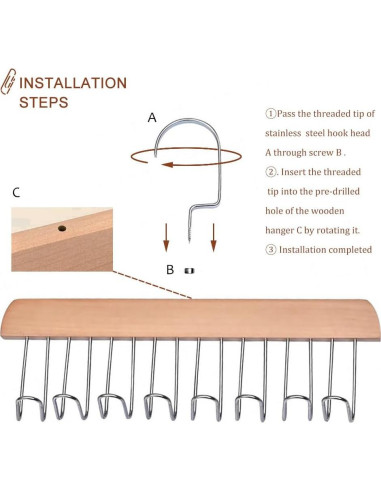 INSTALLATION STEPS

A

C

B

①Pass the threaded tip of stainless steel hook head A through screw B .
②. Insert the threaded tip into the pre-drilled hole of the wooden hanger C by rotating it.
③ Installation completed