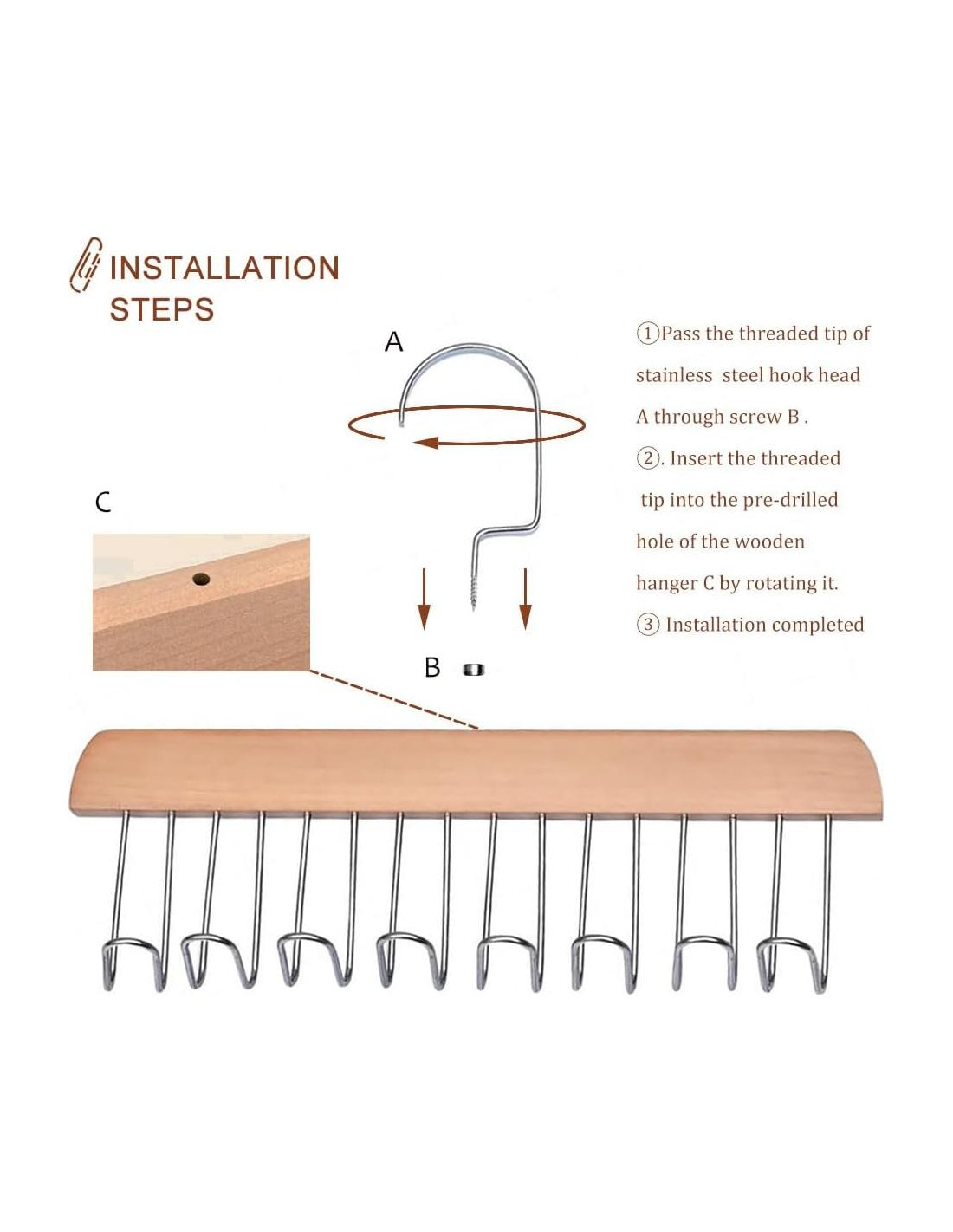 INSTALLATION STEPS

A

C

B

①Pass the threaded tip of stainless steel hook head A through screw B .

②. Insert the threaded tip into the pre-drilled hole of the wooden hanger C by rotating it.

③ Installation completed