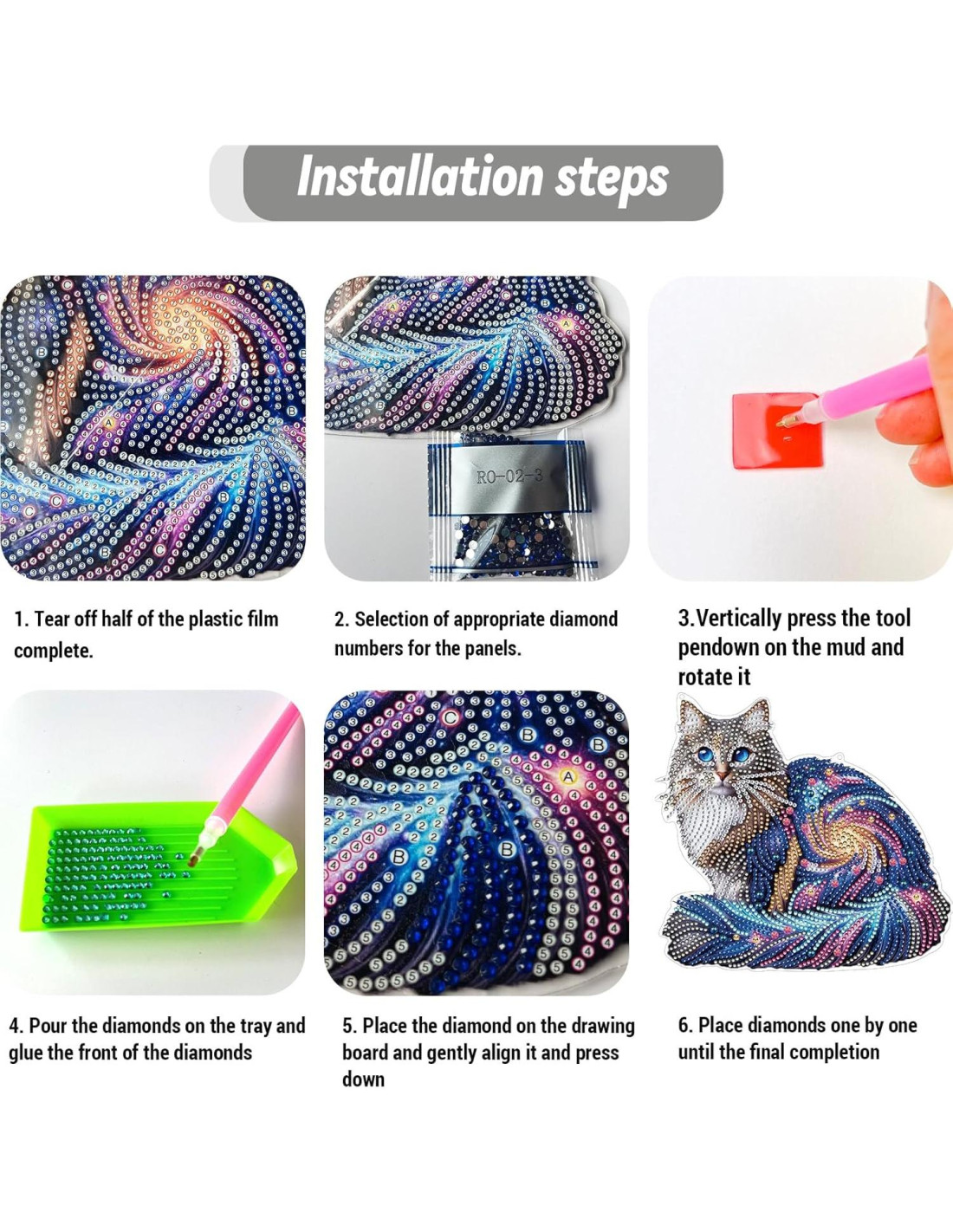 Installation steps

RO-02-3

1. Tear off half of the plastic film complete.

2. Selection of appropriate diamond numbers for the panels.

3.Vertically press the tool pendown on the mud and rotate it

4. Pour the diamonds on the tray and glue the front of the diamonds

5. Place the diamond on the drawing board and gently align it and press down

6. Place diamonds one by one until the final completion