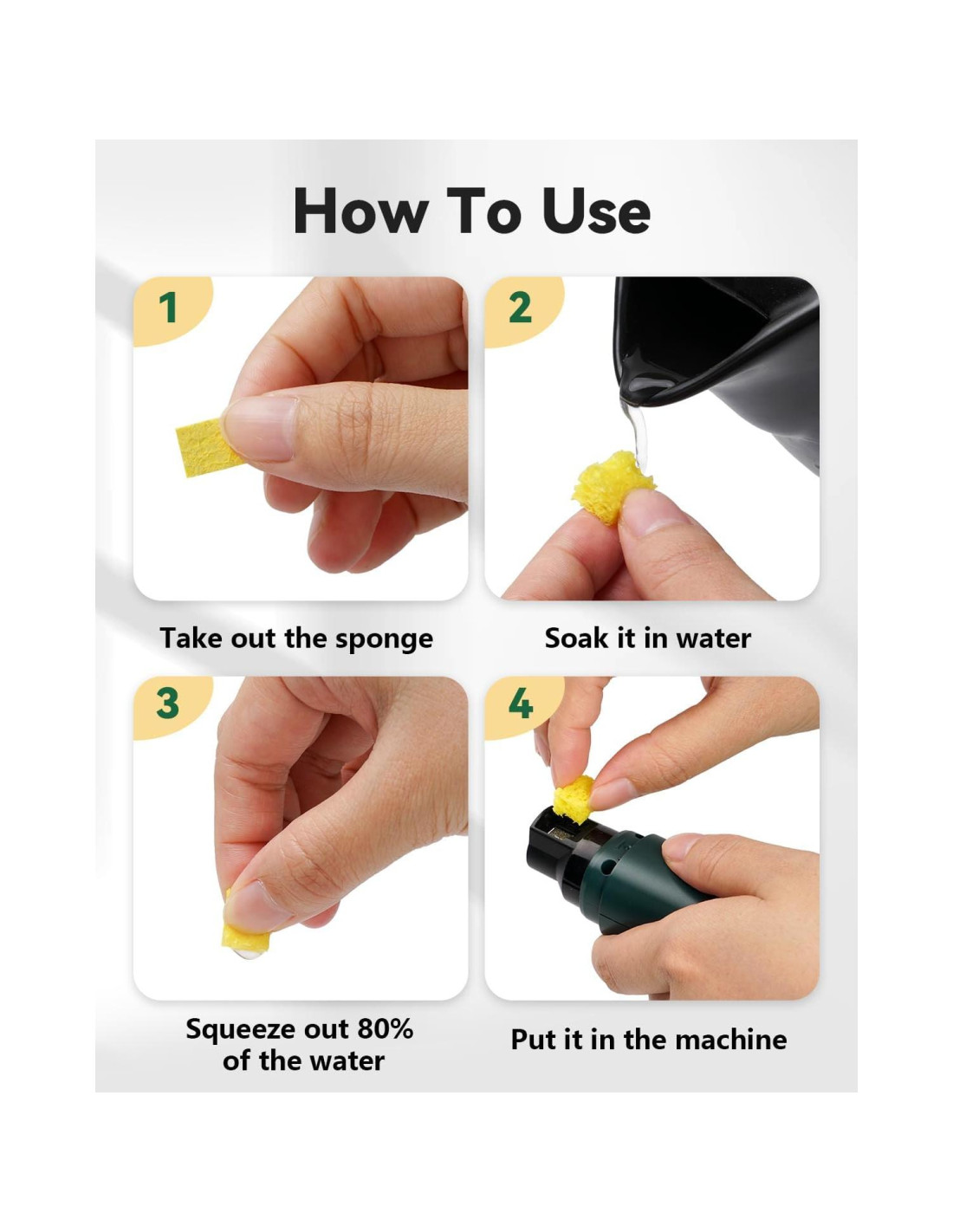 How To Use

1

Take out the sponge

2

Soak it in water

3

Squeeze out 80% of the water

4

Put it in the machine