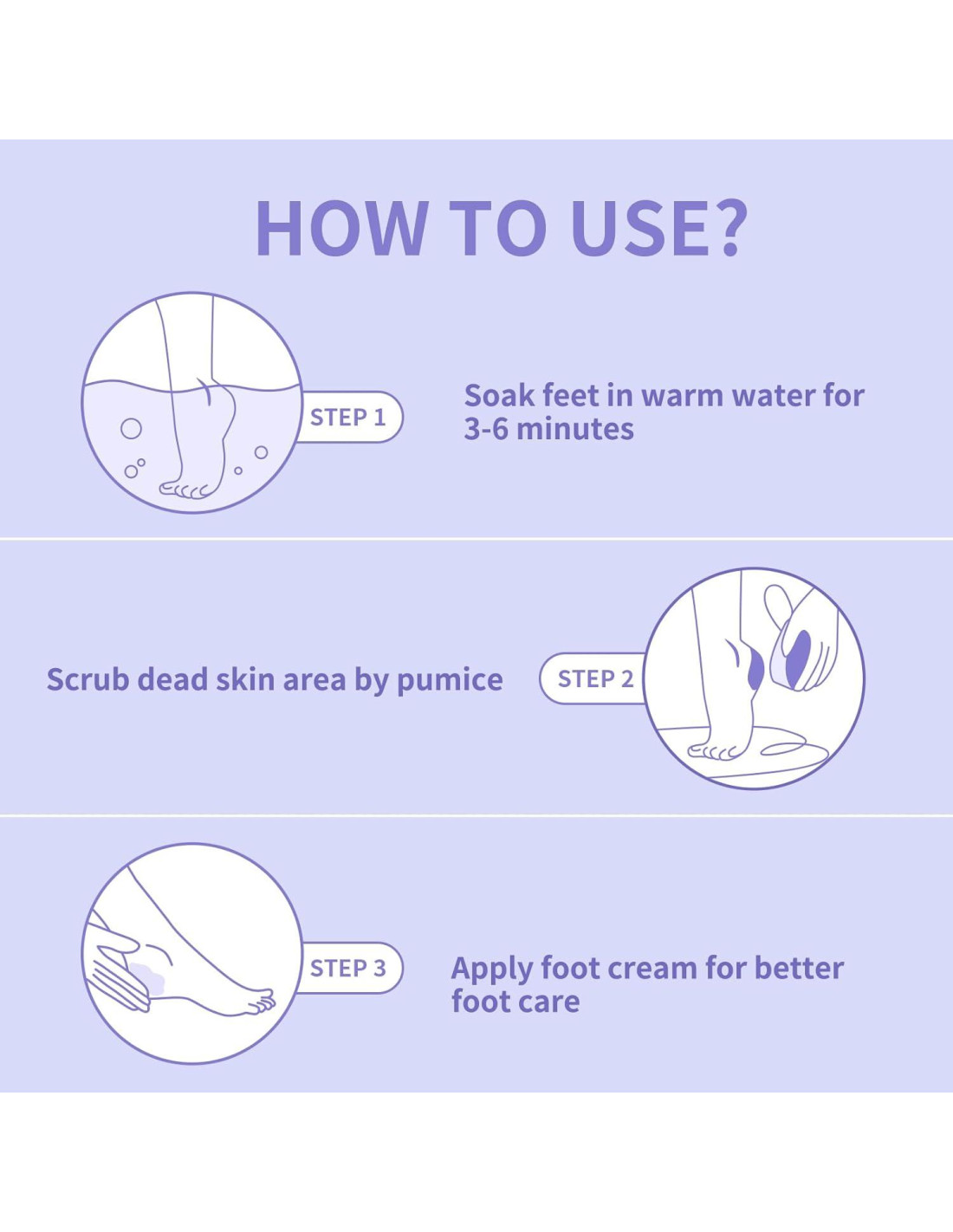 HOW TO USE?

STEP 1

Soak feet in warm water for 3-6 minutes

Scrub dead skin area by pumice

STEP 2

STEP 3

Apply foot cream for better foot care