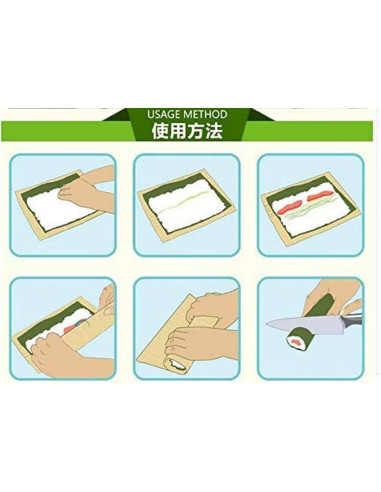 USAGE METHOD
使用方法