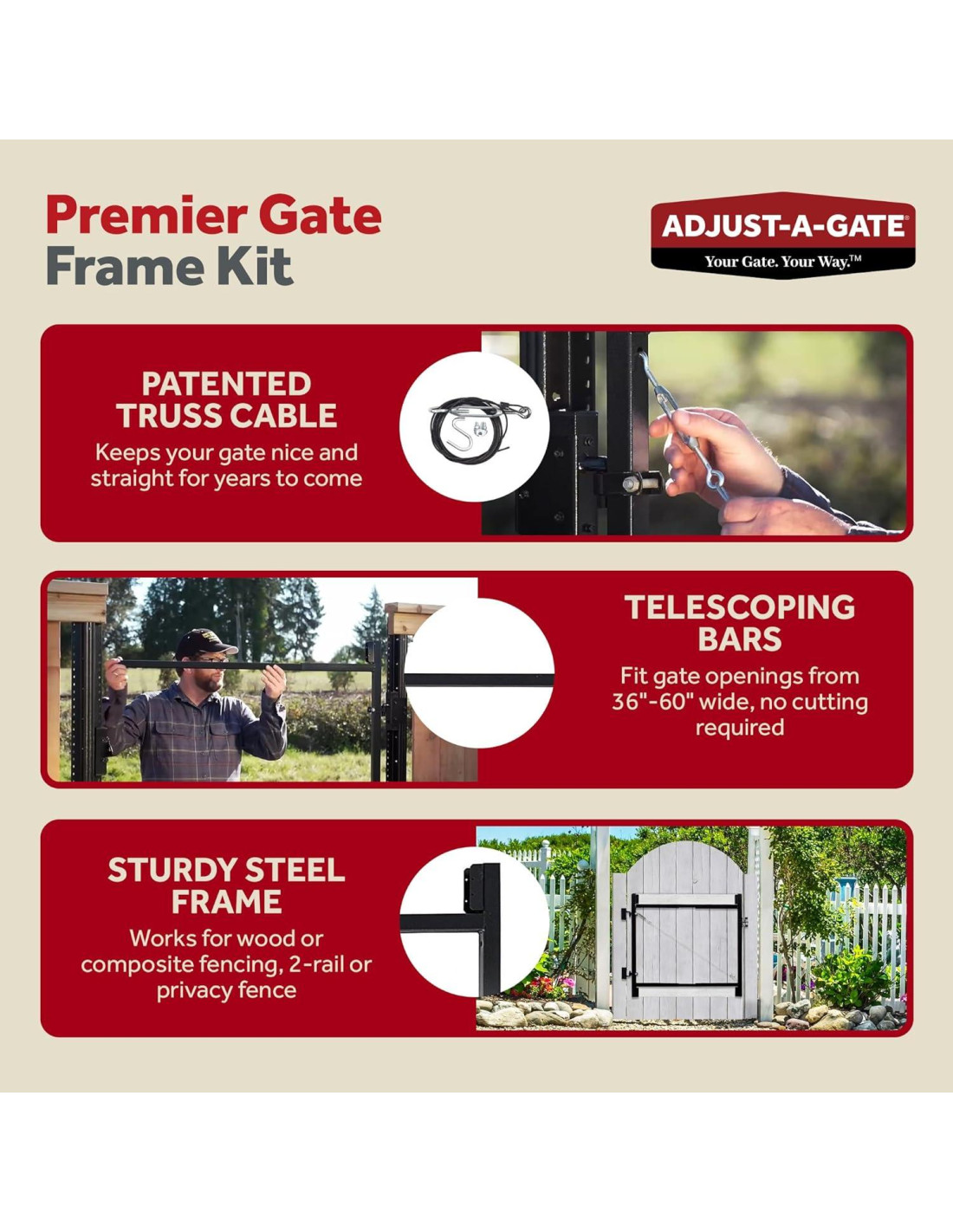 Premier Gate Frame Kit

ADJUST-A-GATE®
Your Gate. Your Way.™

PATENTED TRUSS CABLE
Keeps your gate nice and straight for years to come

TELESCOPING BARS
Fit gate openings from 36"-60" wide, no cutting required

STURDY STEEL FRAME
Works for wood or composite fencing, 2-rail or privacy fence