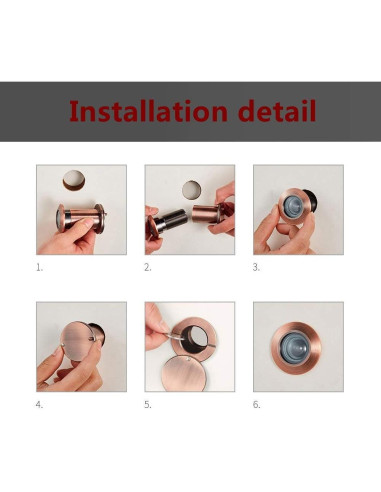 Installation detail

1.

2.

3.

4.

5.

6.