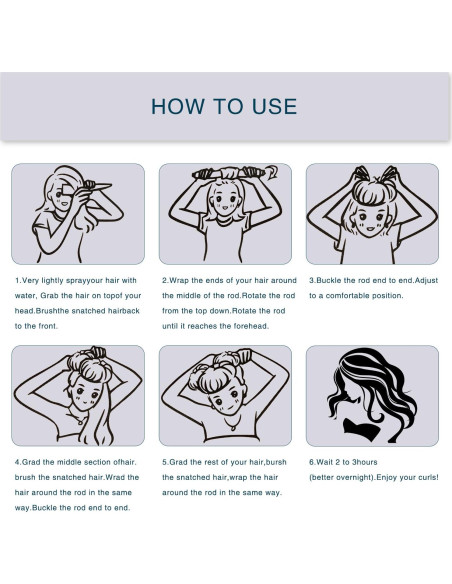 HOW TO USE

1.Very lightly sprayyour hair with water, Grab the hair on topof your head.Brushthe snatched hairback to the front.

2.Wrap the ends of your hair around the middle of the rod.Rotate the rod from the top down.Rotate the rod until it reaches the forehead.

3.Buckle the rod end to end.Adjust to a comfortable position.

4.Grad the middle section ofhair. brush the snatched hair.Wrad the hair around the rod in the same way.Buckle the rod end to end.

5.Grad the rest of your hair,bursh the snatched hair,wrap the hair around the rod in the same way.

6.Wait 2 to 3hours (better overnight).Enjoy your curls!