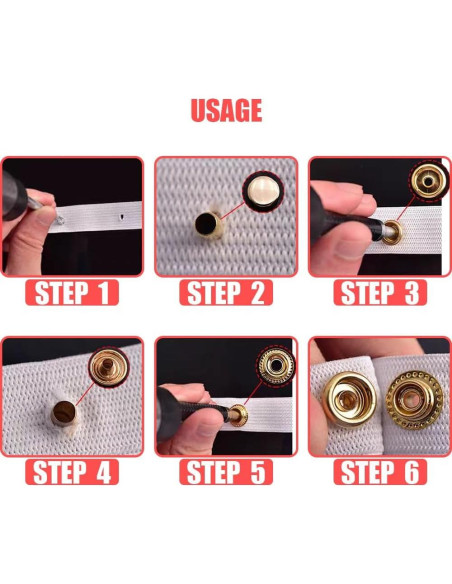 USAGE

STEP 1

STEP 2

STEP 3

STEP 4

STEP 5

STEP 6