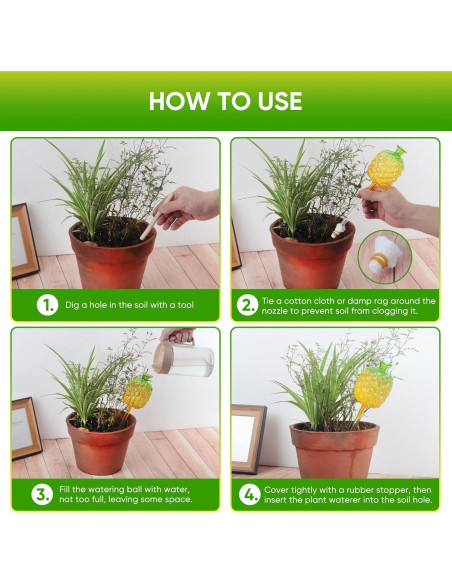 HOW TO USE

1. Dig a hole in the soil with a tool

2. Tie a cotton cloth or damp rag around the nozzle to prevent soil from clogging it.

3. Fill the watering ball with water, not too full, leaving some space.

4. Cover tightly with a rubber stopper, then insert the plant waterer into the soil hole.