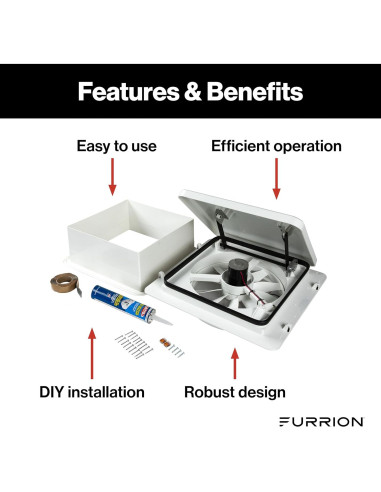 Features & Benefits

Easy to use

Efficient operation

DIY installation

Robust design

FURRION