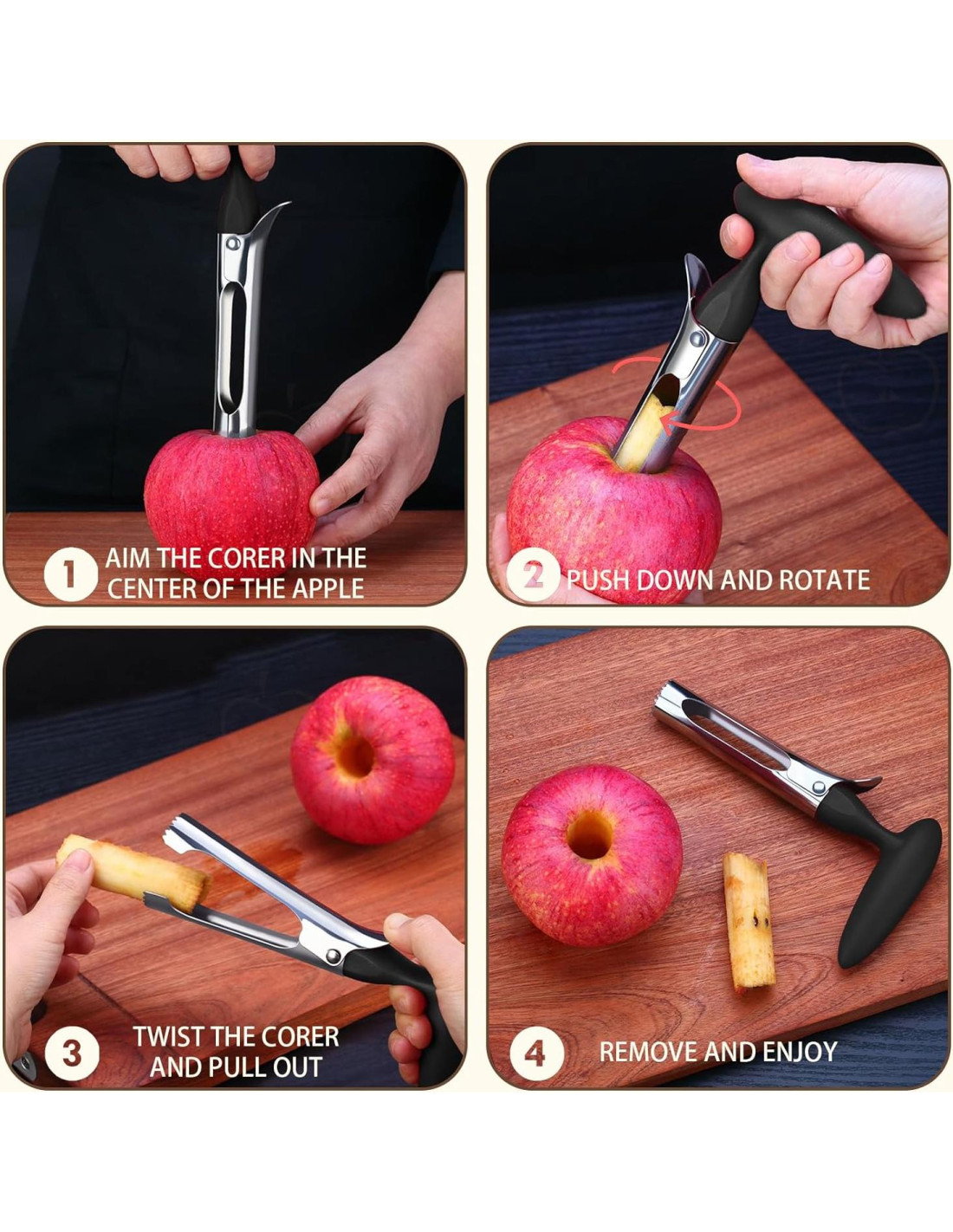 1 AIM THE CORER IN THE CENTER OF THE APPLE

2 PUSH DOWN AND ROTATE

3 TWIST THE CORER AND PULL OUT

4 REMOVE AND ENJOY