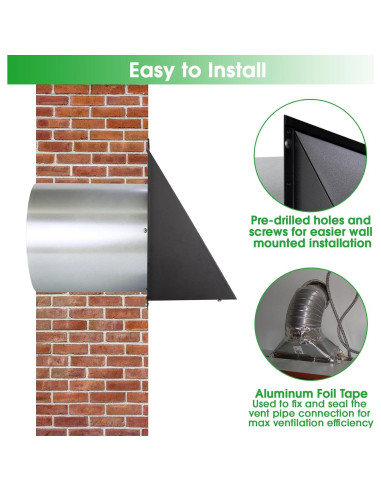 Easy to Install

Pre-drilled holes and screws for easier wall mounted installation

Aluminum Foil Tape
Used to fix and seal the vent pipe connection for max ventilation efficiency