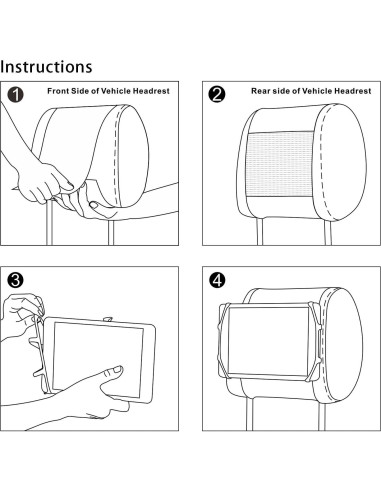 Instructions

1 Front Side of Vehicle Headrest

2 Rear side of Vehicle Headrest

3

4