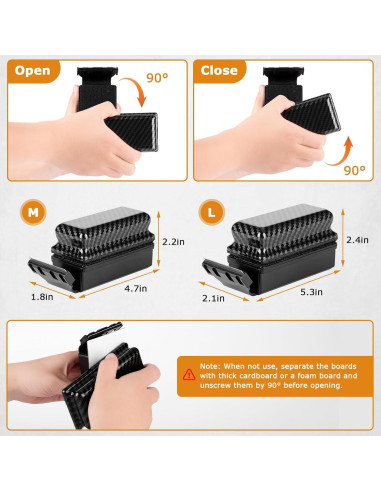 Open

90°

Close

90°

M

2.2in

1.8in

4.7in

L

2.4in

2.1in

5.3in

Note: When not use, separate the boards with thick cardboard or a foam board and unscrew them by 90° before opening.