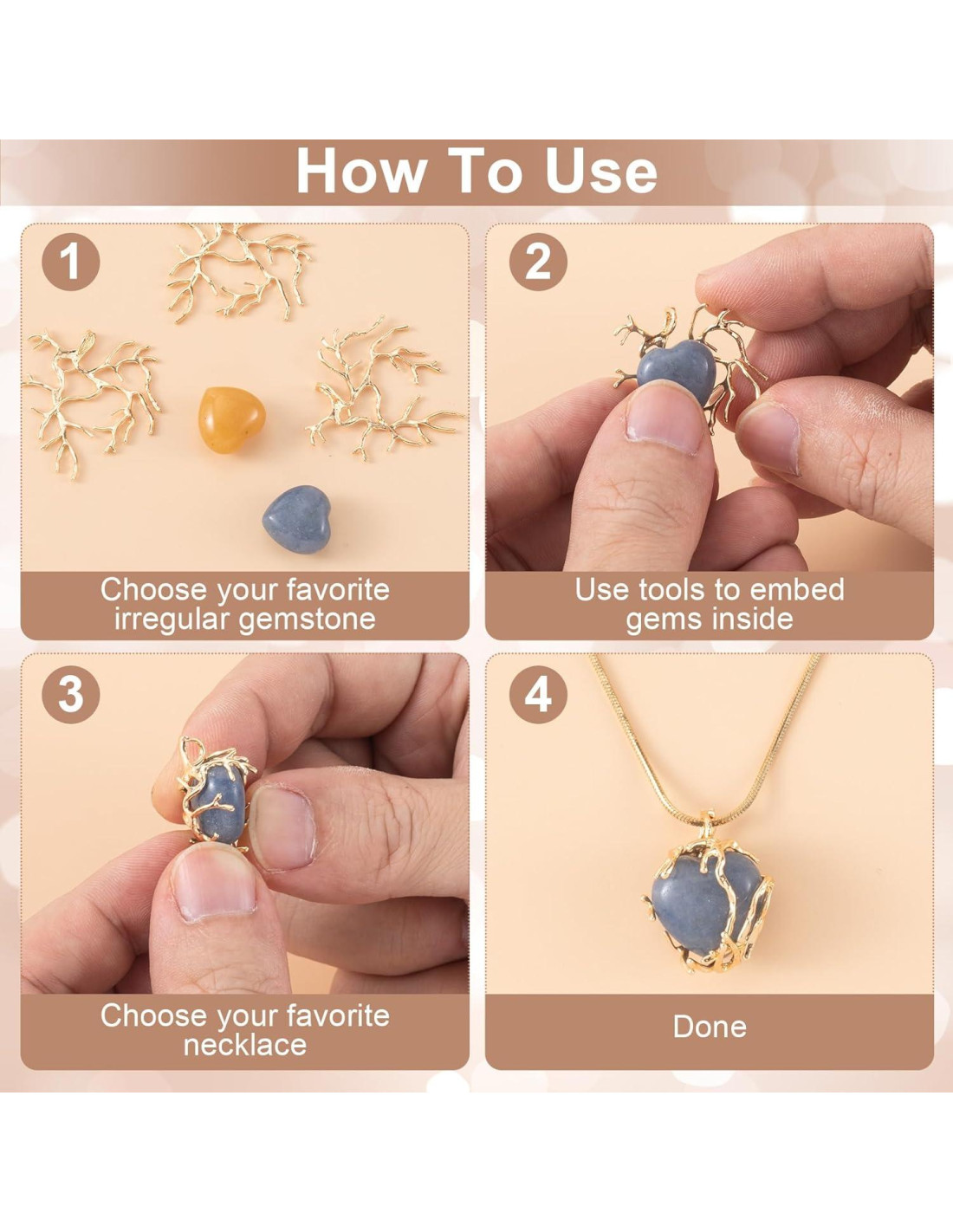 How To Use

1

Choose your favorite irregular gemstone

2

Use tools to embed gems inside

3

Choose your favorite necklace

4

Done