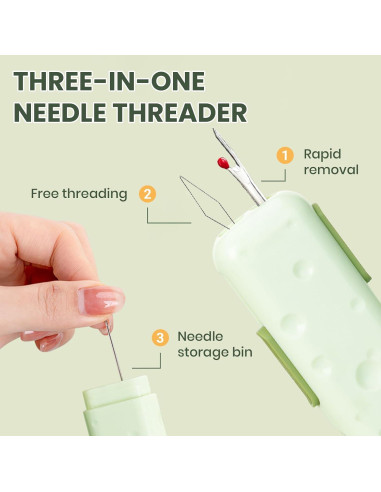 THREE-IN-ONE
NEEDLE THREADER

1 Rapid removal

Free threading 2

3 Needle storage bin