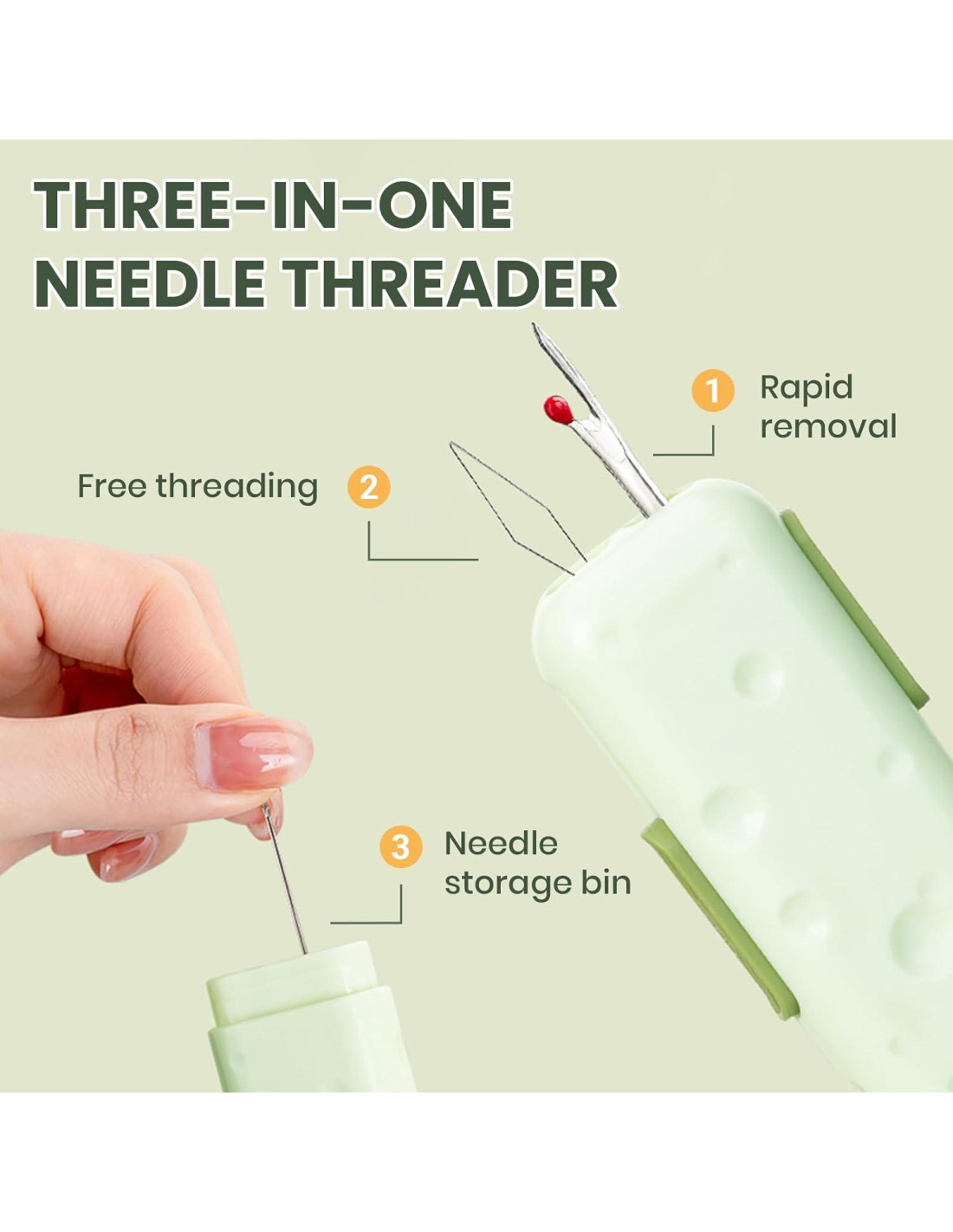 THREE-IN-ONE NEEDLE THREADER

1 Rapid removal

Free threading 2

3 Needle storage bin