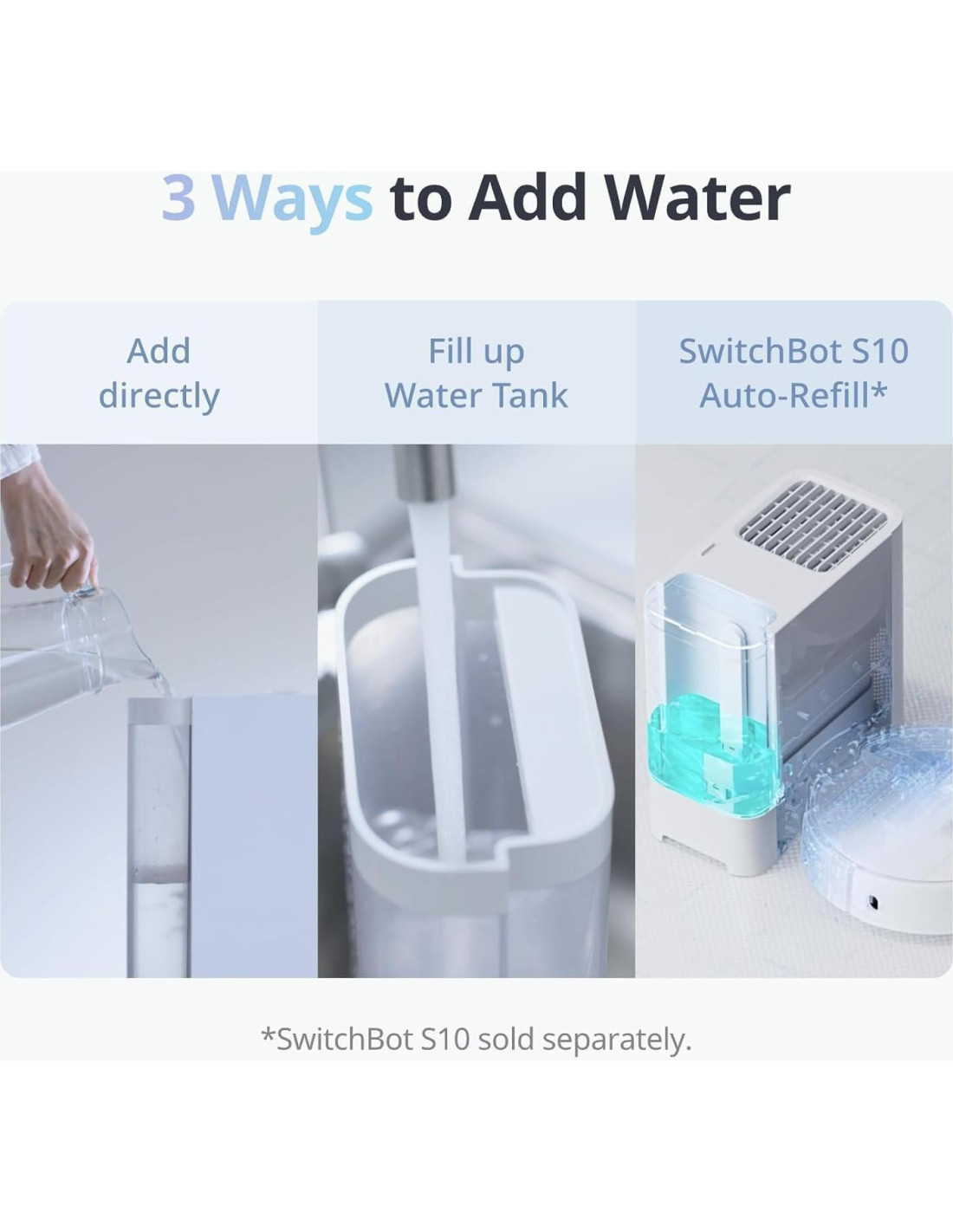 3 Ways to Add Water

Add directly

Fill up Water Tank

SwitchBot S10 Auto-Refill*

*SwitchBot S10 sold separately.