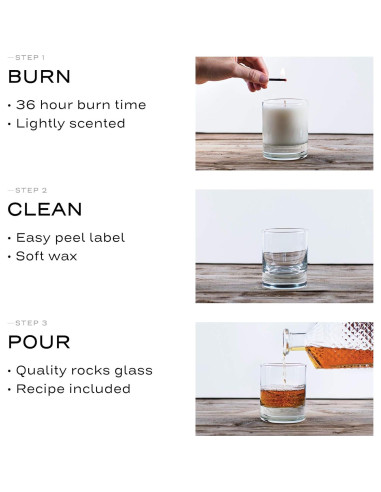 —STEP 1
BURN
• 36 hour burn time
• Lightly scented

—STEP 2
CLEAN
• Easy peel label
• Soft wax

—STEP 3
POUR
• Quality rocks glass
• Recipe included