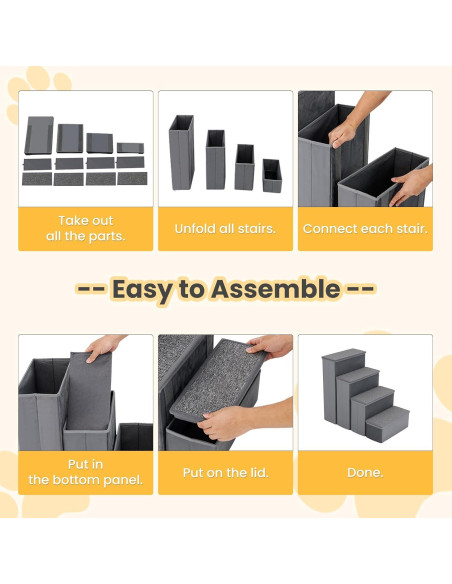 Take out all the parts.

Unfold all stairs.

Connect each stair.

-- Easy to Assemble --

Put in the bottom panel.

Put on the lid.

Done.