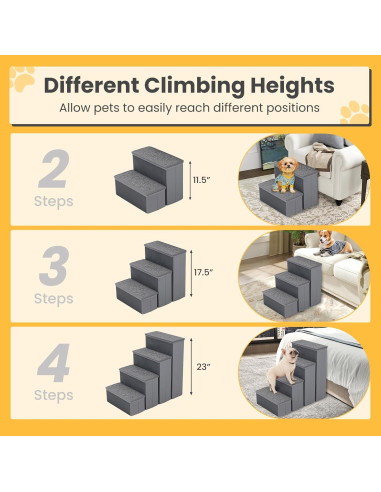 Different Climbing Heights
Allow pets to easily reach different positions

2
Steps
11.5"

3
Steps
17.5"

4
Steps
23"