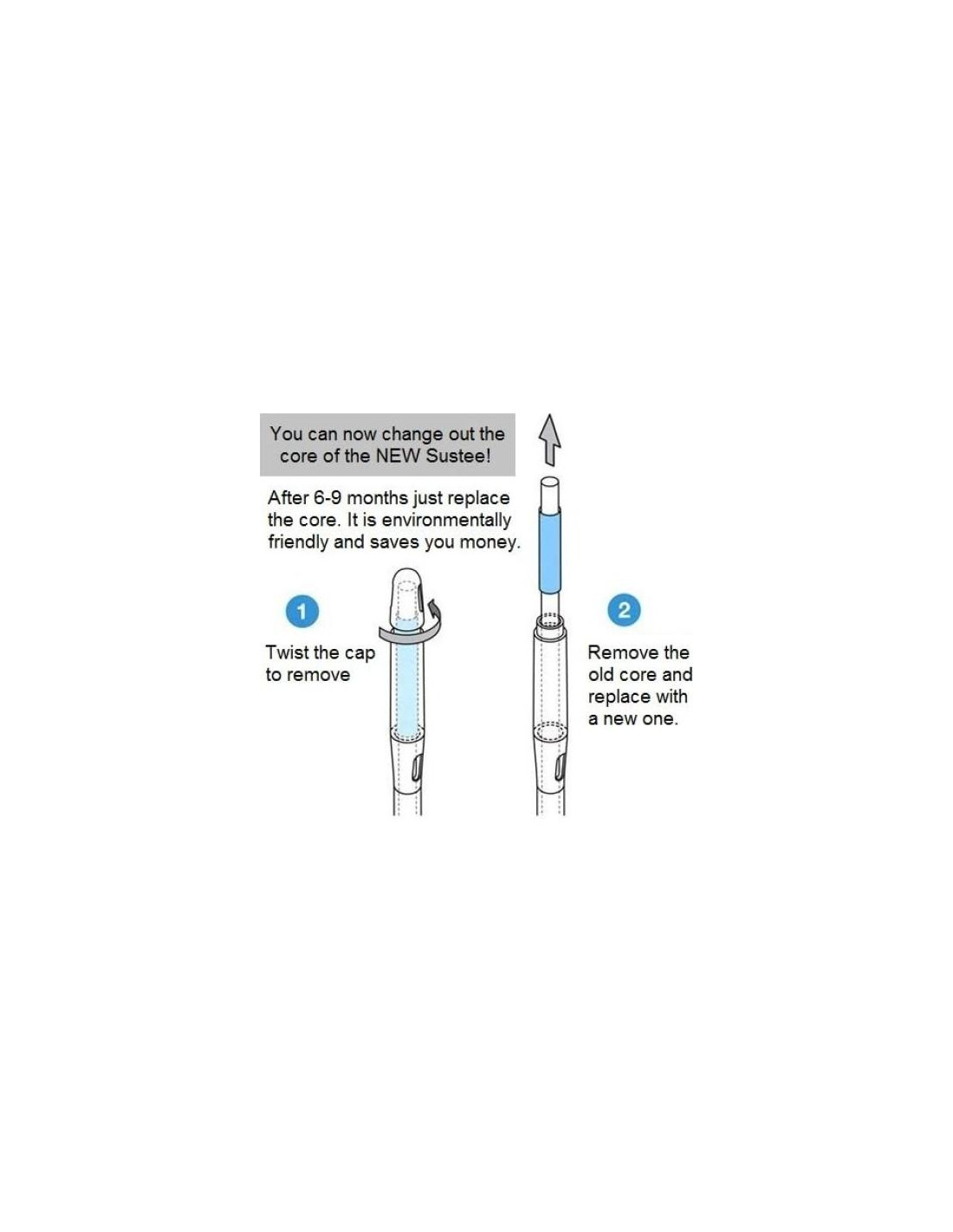 You can now change out the core of the NEW Sustee!

After 6-9 months just replace the core. It is environmentally friendly and saves you money.

1

Twist the cap to remove

2

Remove the old core and replace with a new one.