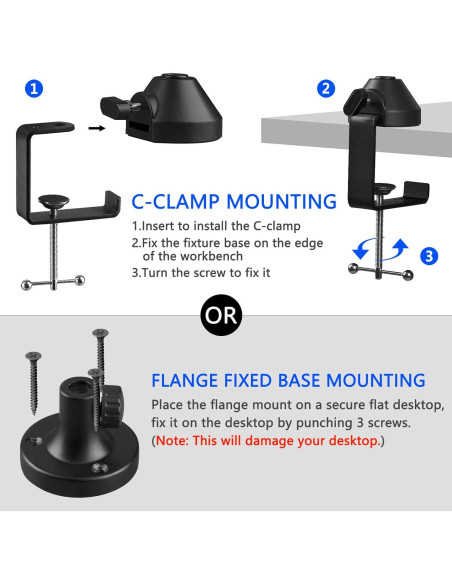 1

2

C-CLAMP MOUNTING

1.Insert to install the C-clamp

2.Fix the fixture base on the edge of the workbench

3.Turn the screw to fix it

3

OR

FLANGE FIXED BASE MOUNTING

Place the flange mount on a secure flat desktop, fix it on the desktop by punching 3 screws. (Note: This will damage your desktop.)