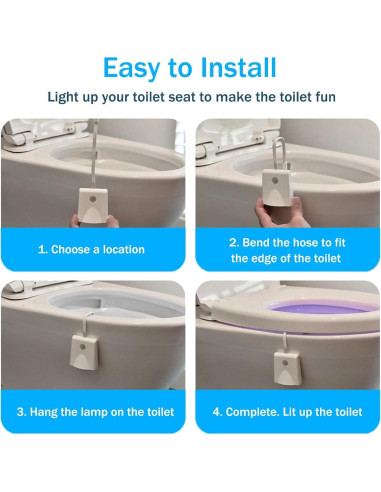 Easy to Install

Light up your toilet seat to make the toilet fun

1. Choose a location

2. Bend the hose to fit the edge of the toilet

3. Hang the lamp on the toilet

4. Complete. Lit up the toilet