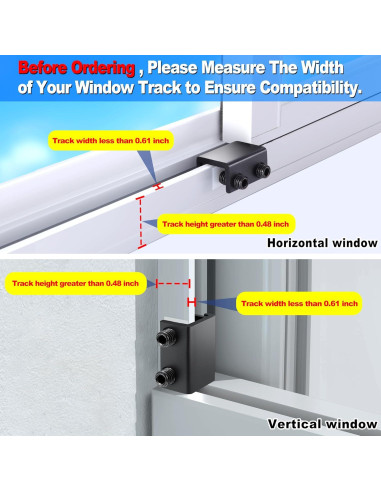 Before Ordering , Please Measure The Width of Your Window Track to Ensure Compatibility.

Track width less than 0.61 inch

Track height greater than 0.48 inch

Horizontal window

Track height greater than 0.48 inch

Track width less than 0.61 inch

Vertical window